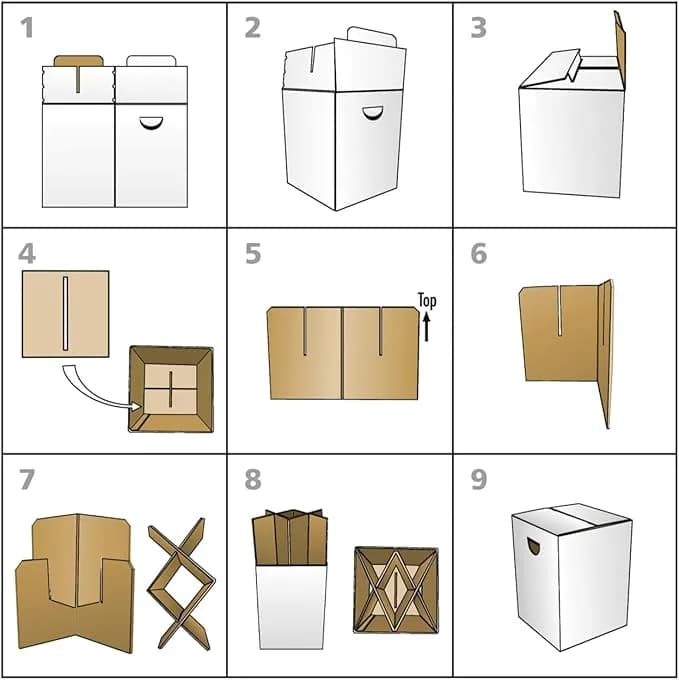 1

2

3

4

5

Top

6

7

8

9